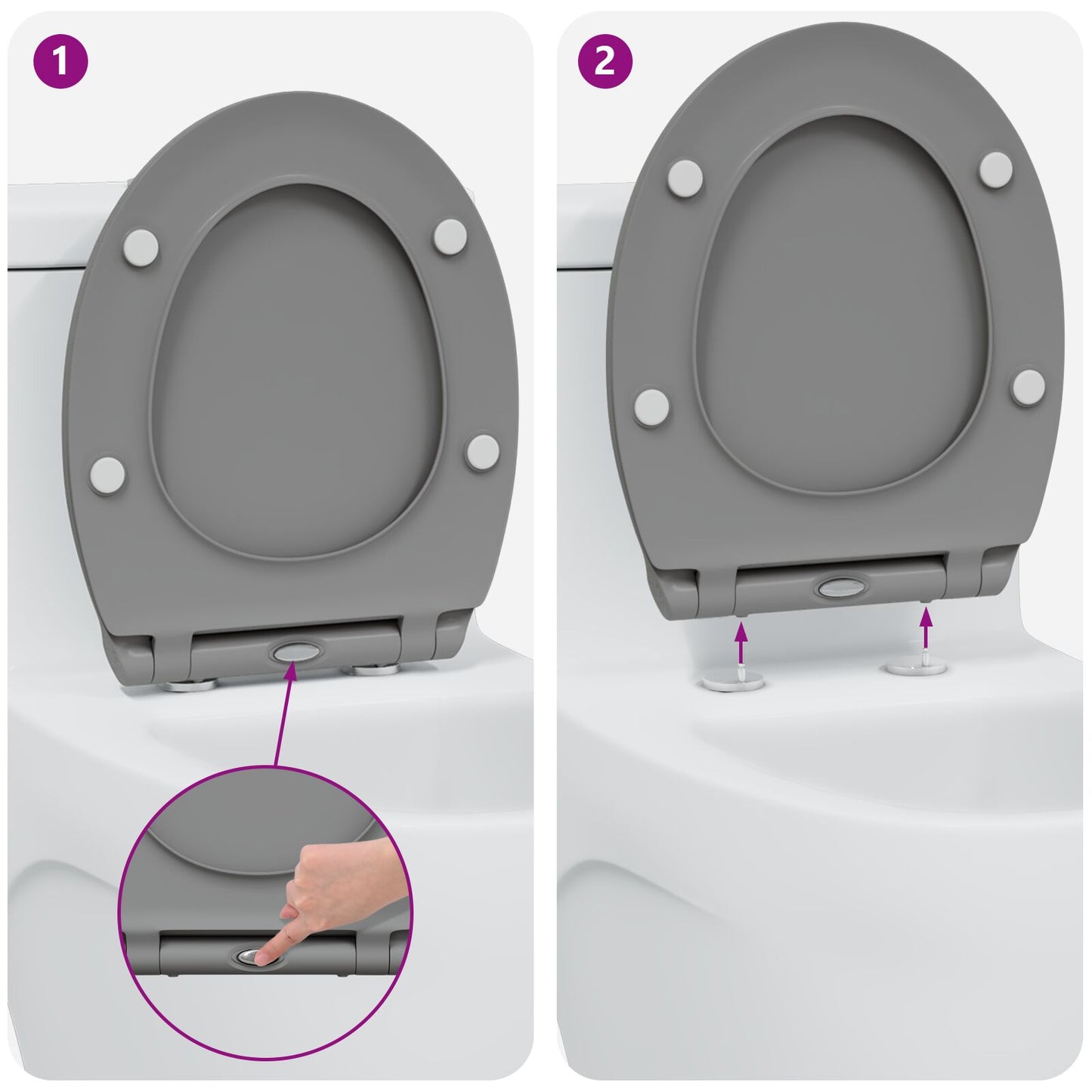 1

2